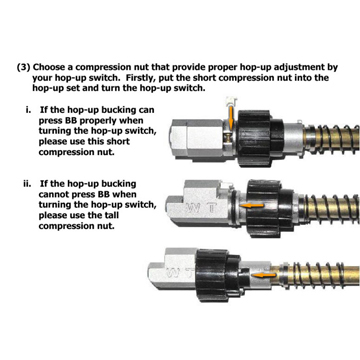 (3) Choose a compression nut that provide proper hop-up adjustment by your hop-up switch. Firstly, put the short compression nut into the hop-up set and turn the hop-up switch.

i. If the hop-up bucking can press BB properly when turning the hop-up switch, please use this short compression nut.

ii. If the hop-up bucking cannot press BB when turning the hop-up switch, please use the tall compression nut.

W T

W T